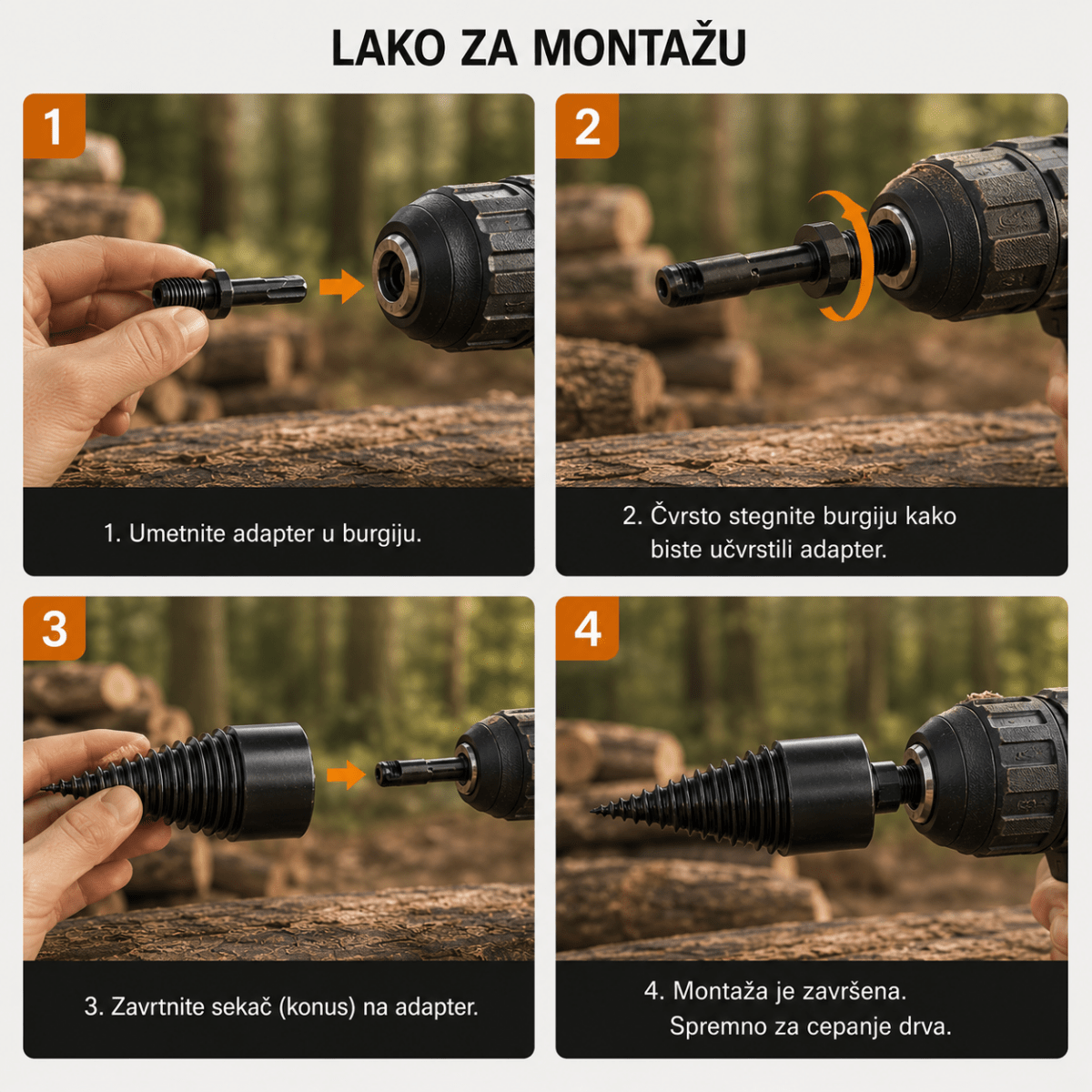 LAKO ZA MONTAŽU

1

1. Umetnite adapter u burgiju.

2

2. Čvrsto stegnite burgiju kako biste učvrstili adapter.

3

3. Zavrtnite sekač (konus) na adapter.

4

4. Montaža je završena. Spremno za cepanje drva.